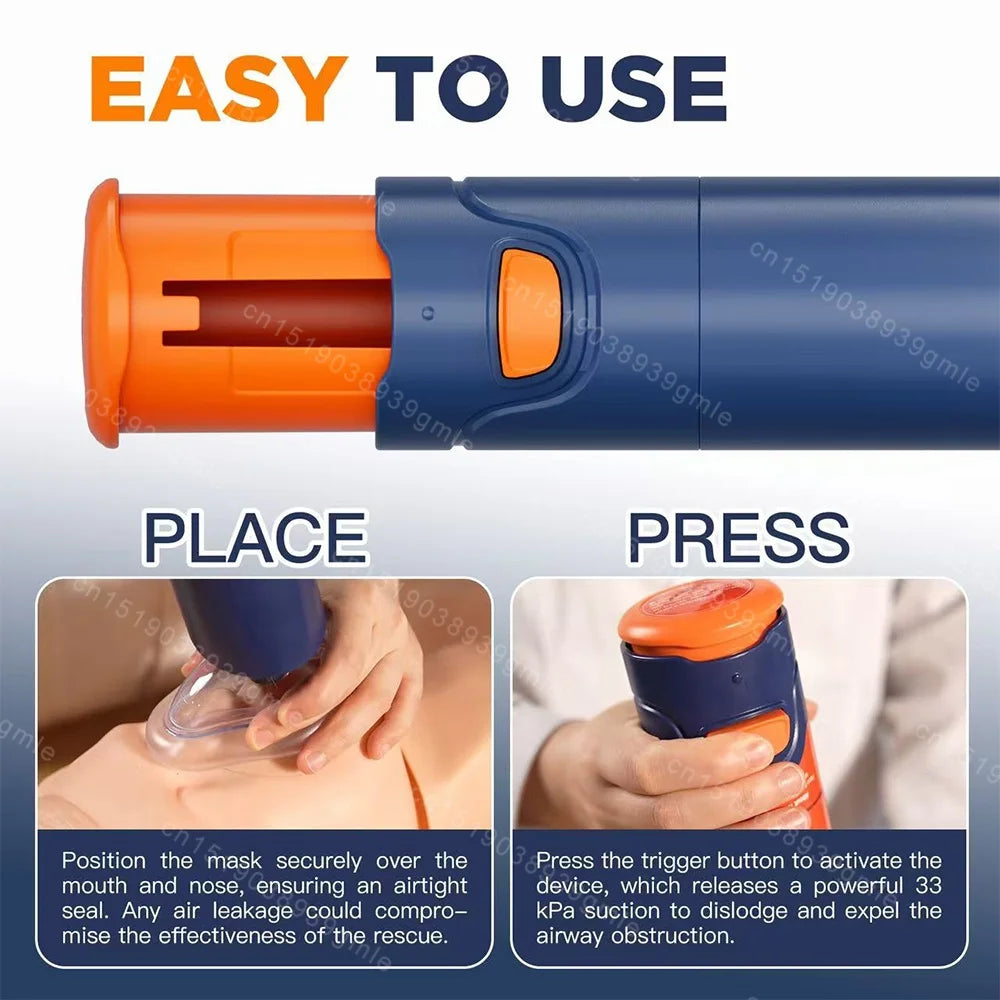 EASY TO USE

cn1519038939gmle

PLACE

Position the mask securely over the mouth and nose, ensuring an airtight seal. Any air leakage could compromise the effectiveness of the rescue.

PRESS

Press the trigger button to activate the device, which releases a powerful 33 kPa suction to dislodge and expel the airway obstruction.