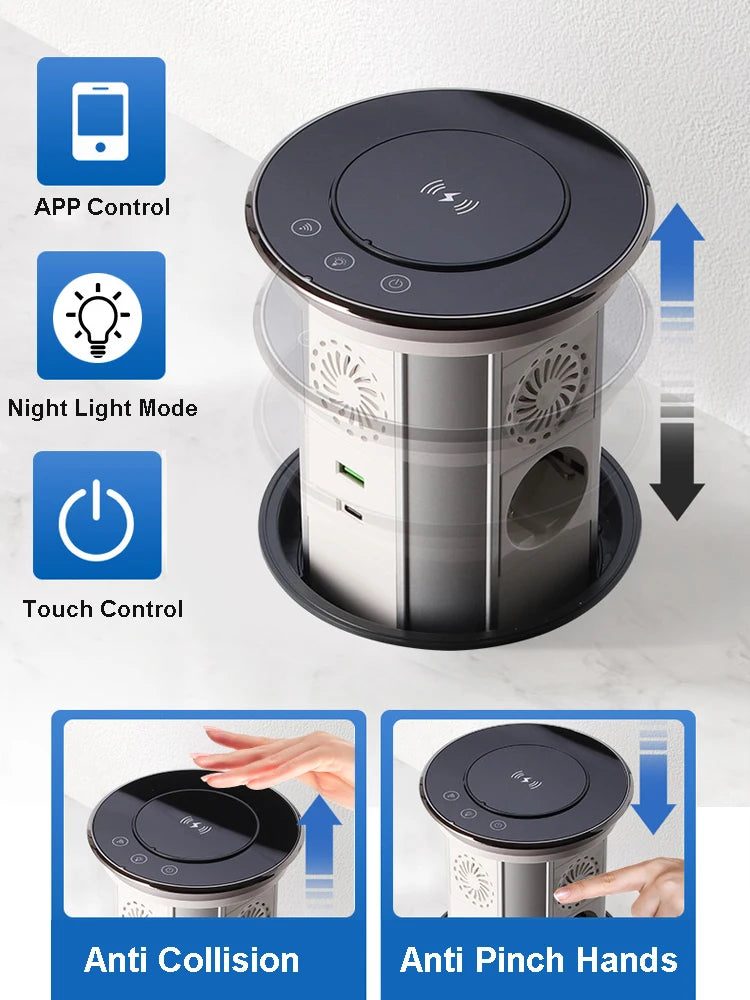 APP Control

Night Light Mode

Touch Control

Anti Collision

Anti Pinch Hands