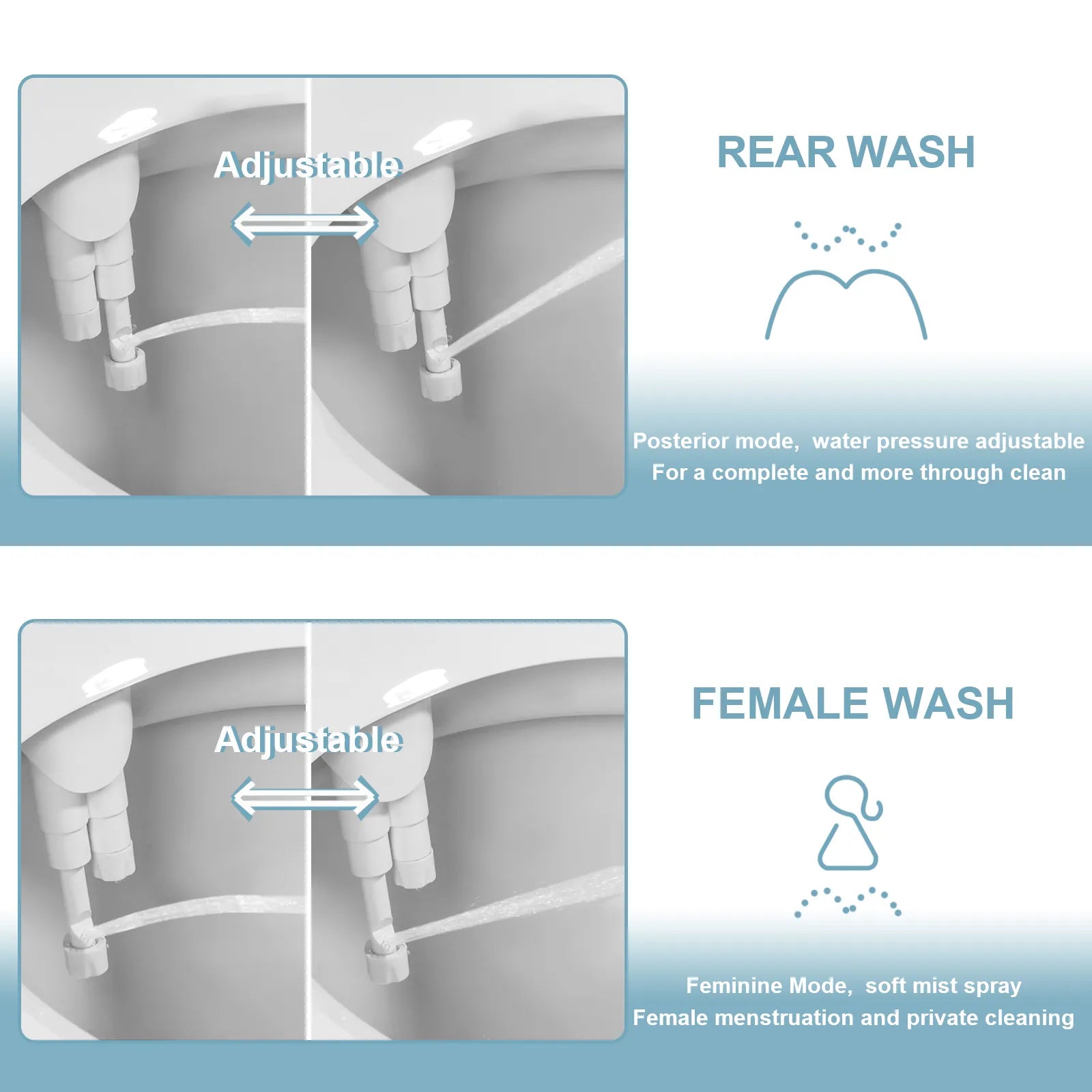 Adjustable

REAR WASH

Posterior mode, water pressure adjustable
For a complete and more through clean

Adjustable

FEMALE WASH

Feminine Mode, soft mist spray
Female menstruation and private cleaning