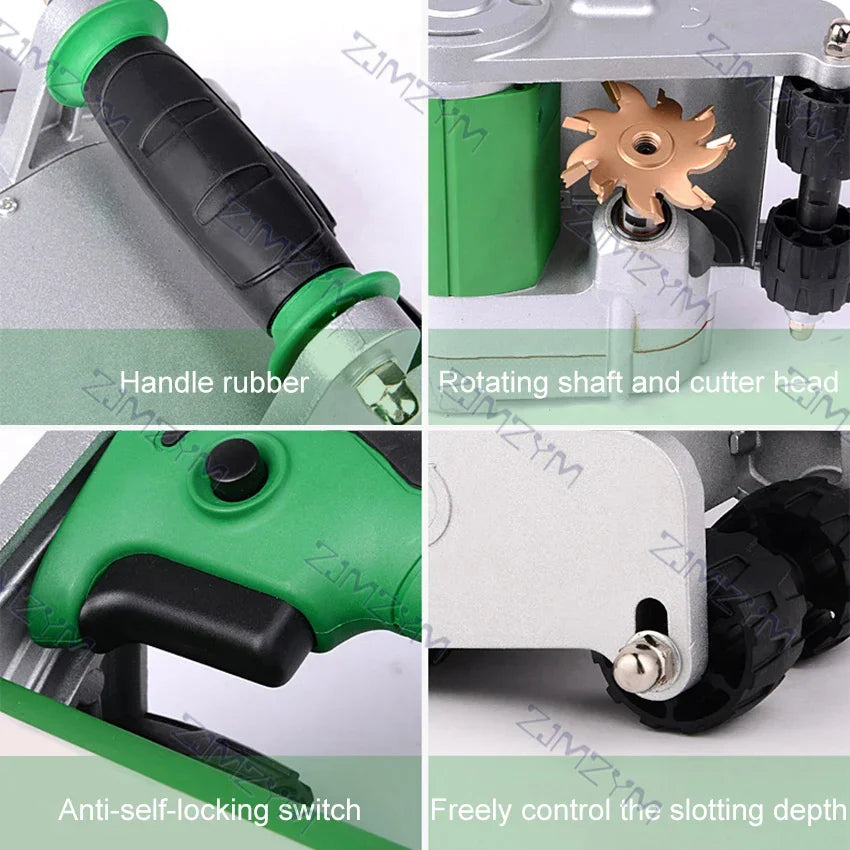 ZJMZYM

Handle rubber

Rotating shaft and cutter head

Anti-self-locking switch

Freely control the slotting depth