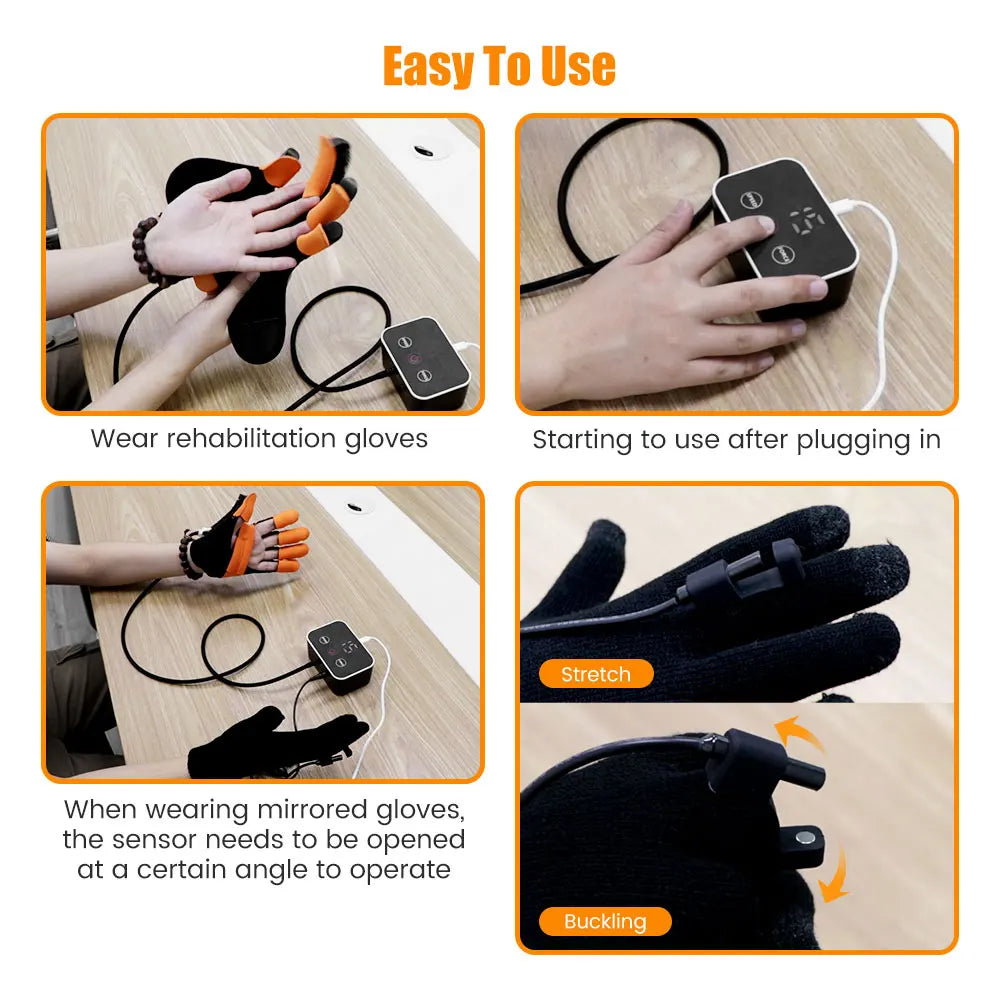 Easy To Use

Wear rehabilitation gloves

Starting to use after plugging in

When wearing mirrored gloves, the sensor needs to be opened at a certain angle to operate

Stretch

Buckling