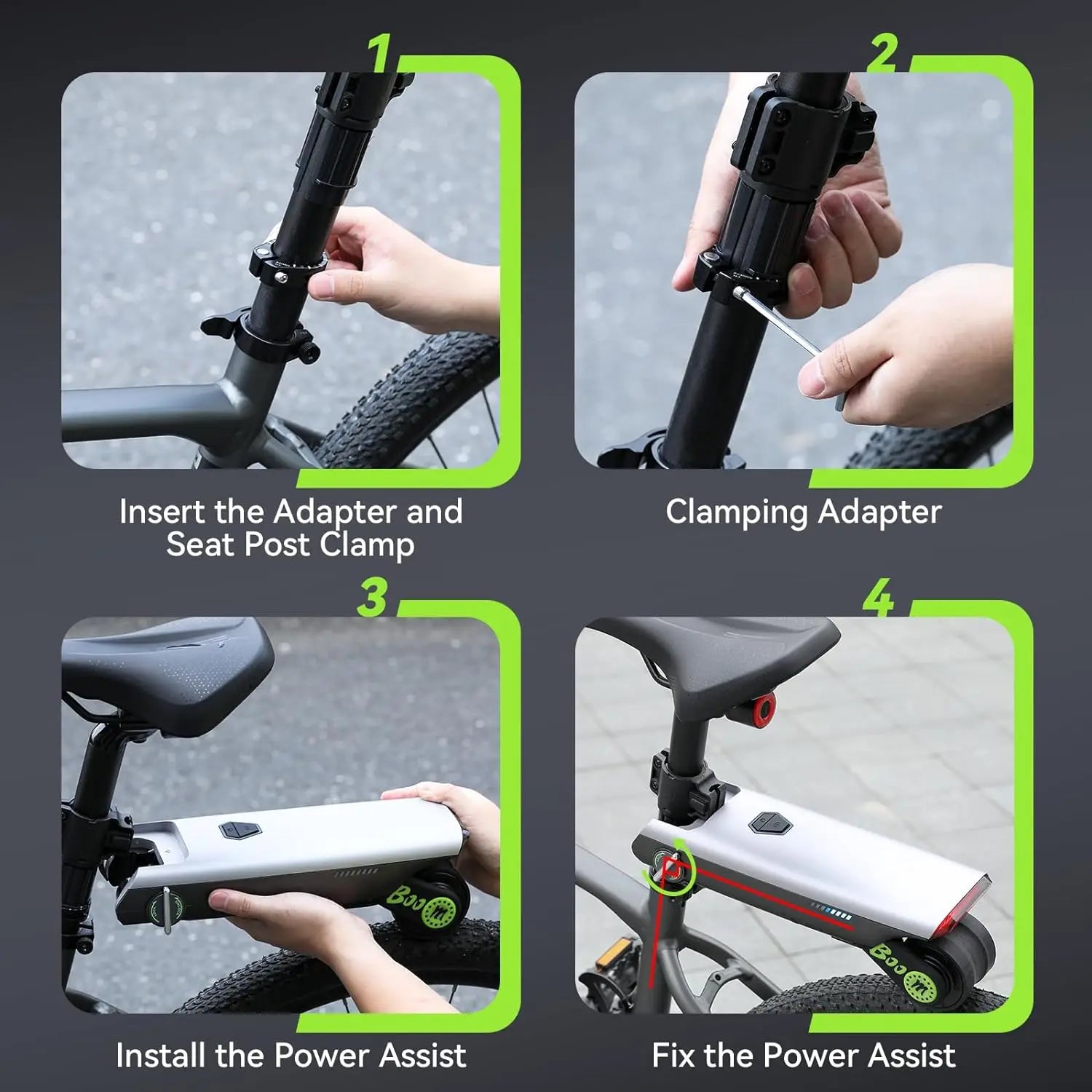 1

Insert the Adapter and Seat Post Clamp

2

Clamping Adapter

3

Boo

Install the Power Assist

4

Boo

Fix the Power Assist